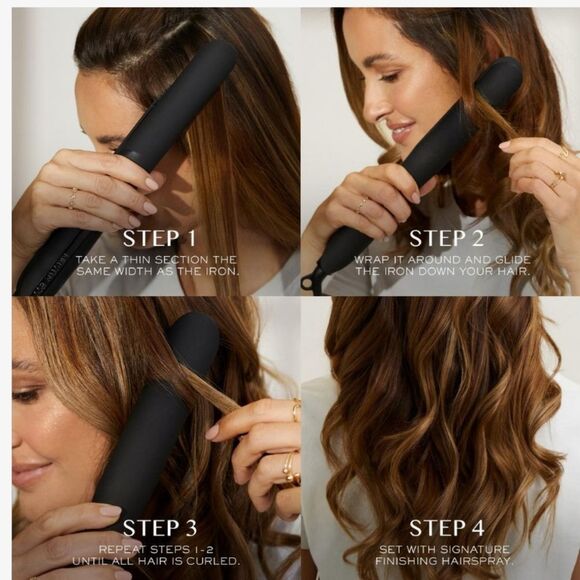 STEP 1
TAKE A THIN SECTION THE SAME WIDTH AS THE IRON.

STEP 2
WRAP IT AROUND AND GLIDE THE IRON DOWN YOUR HAIR.

STEP 3
REPEAT STEPS 1-2 UNTIL ALL HAIR IS CURLED.

STEP 4
SET WITH SIGNATURE FINISHING HAIRSPRAY.